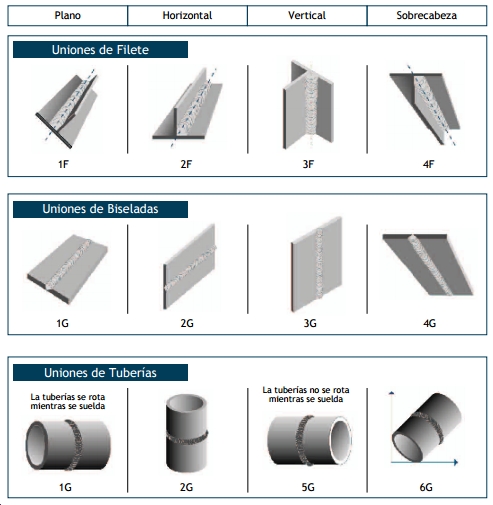 | Plano | Horizontal | Vertical | Sobrecabeza |
|---|---|---|---|

Uniones de Filete

1F

2F

3F

4F

Uniones de Biseladas

1G

2G

3G

4G

Uniones de Tuberías

La tuberías se rota mientras se suelda

1G

2G

La tuberías no se rota mientras se suelda

5G

6G